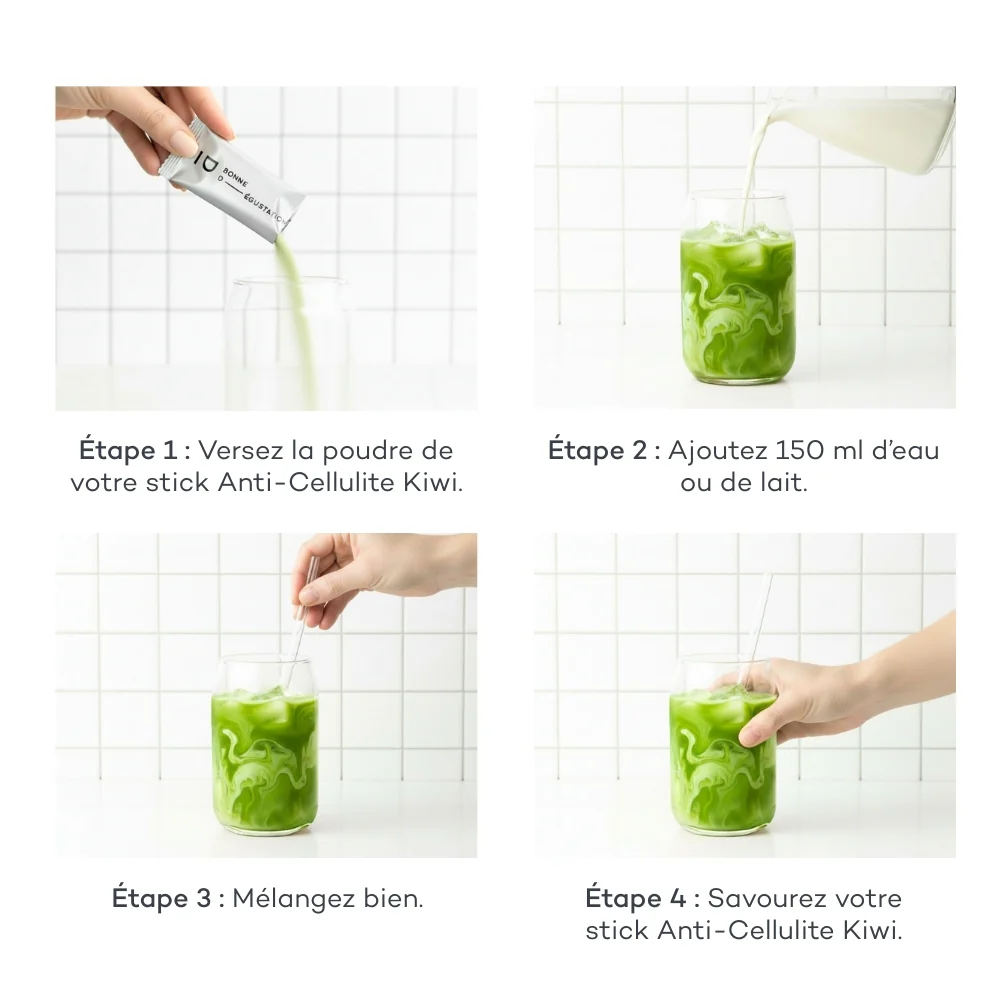 BONNE
D
ÉGUSTATION

Étape 1 : Versez la poudre de votre stick Anti-Cellulite Kiwi.

Étape 2 : Ajoutez 150 ml d'eau ou de lait.

Étape 3 : Mélangez bien.

Étape 4 : Savourez votre stick Anti-Cellulite Kiwi.